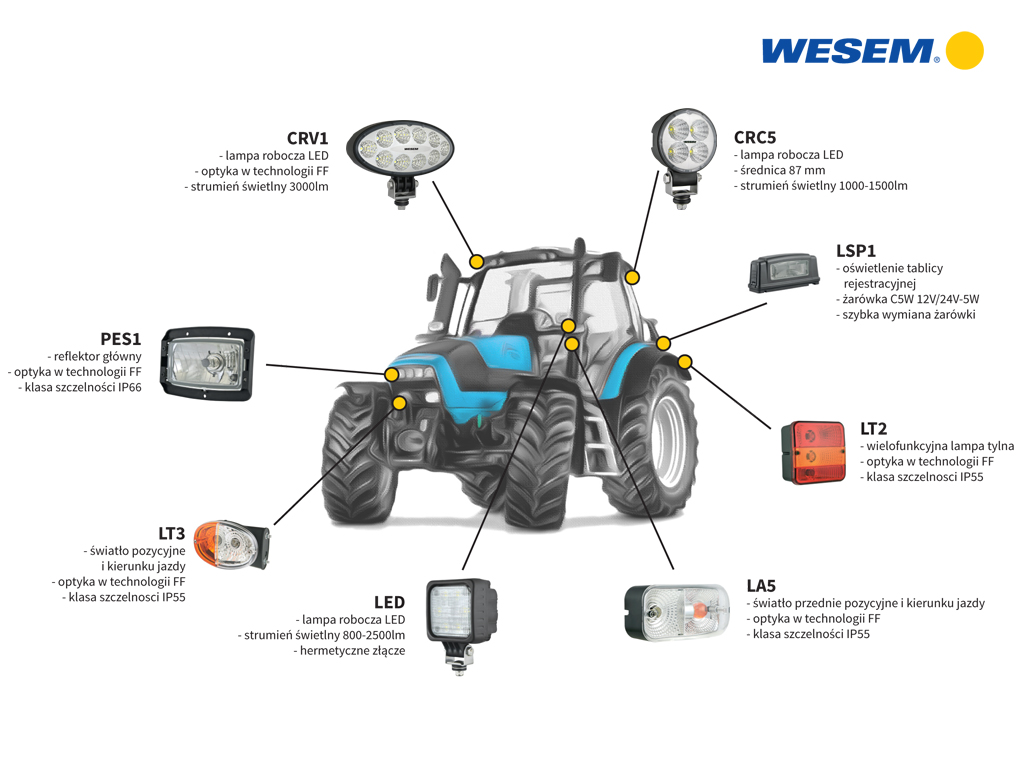 WESEM®

CRV1
- lampa robocza LED
- optyka w technologii FF
- strumień świetlny 3000lm

CRC5
- lampa robocza LED
- średnica 87 mm
- strumień świetlny 1000-1500lm

LSP1
- oświetlenie tablicy rejestracyjnej
- żarówka C5W 12V/24V-5W
- szybka wymiana żarówki

PES1
- reflektor główny
- optyka w technologii FF
- klasa szczelności IP66

LT2
- wielofunkcyjna lampa tylna
- optyka w technologii FF
- klasa szczelnosci IP55

LT3
- światło pozycyjne i kierunku jazdy
- optyka w technologii FF
- klasa szczelnosci IP55

LED
- lampa robocza LED
- strumień świetlny 800-2500lm
- hermetyczne złącze

LA5
- światło przednie pozycyjne i kierunku jazdy
- optyka w technologii FF
- klasa szczelności IP55